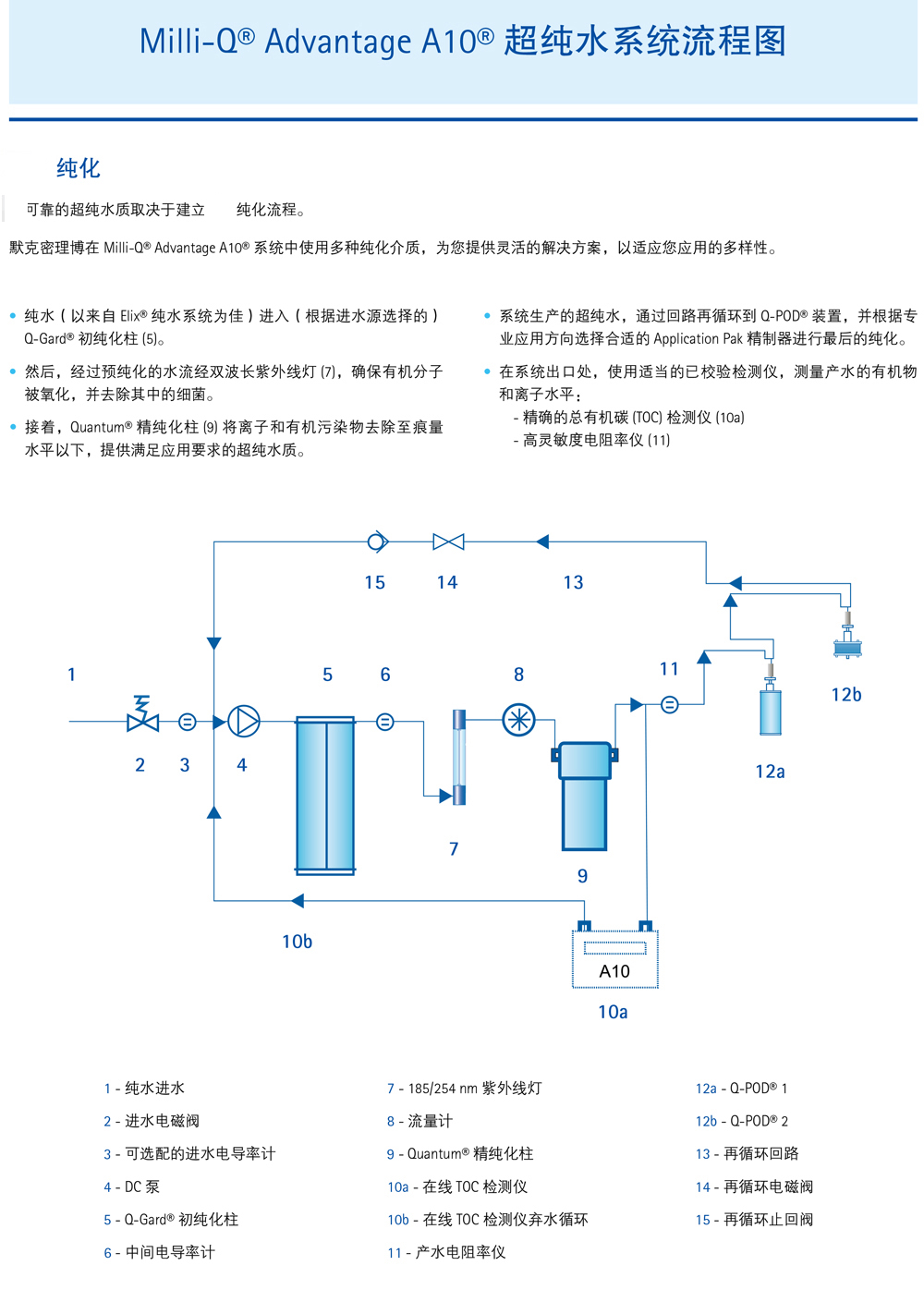 Milli-Q® Advantage A10® 超纯水系统流程图

纯化

可靠的超纯水质取决于建立 纯化流程。

默克密理博在 Milli-Q® Advantage A10® 系统中使用多种纯化介质，为您提供灵活的解决方案，以适应您应用的多样性。

• 纯水（以来自 Elix® 纯水系统为佳）进入（根据进水源选择的）Q-Gard® 初纯化柱 (5)。

• 然后，经过预纯化的水流经双波长紫外线灯 (7)，确保有机分子被氧化，并去除其中的细菌。

• 接着，Quantum® 精纯化柱 (9) 将离子和有机污染物去除至痕量水平以下，提供满足应用要求的超纯水质。

• 系统生产的超纯水，通过回路再循环到 Q-POD® 装置，并根据专业应用方向选择合适的 Application Pak 精制器进行最后的纯化。

• 在系统出口处，使用适当的已校验检测仪，测量产水的有机物和离子水平：
- 精确的总有机碳 (TOC) 检测仪 (10a)
- 高灵敏度电阻率仪 (11)

15 14 13
1 5 6 8 11
12b
2 3 4
12a
7
9
10b
A10
10a

1 - 纯水进水
2 - 进水电磁阀
3 - 可选配的进水电导率计
4 - DC 泵
5 - Q-Gard® 初纯化柱
6 - 中间电导率计

7 - 185/254 nm 紫外线灯
8 - 流量计
9 - Quantum® 精纯化柱
10a - 在线 TOC 检测仪
10b - 在线 TOC 检测仪弃水循环
11 - 产水电阻率仪

12a - Q-POD® 1
12b - Q-POD® 2
13 - 再循环回路
14 - 再循环电磁阀
15 - 再循环止回阀